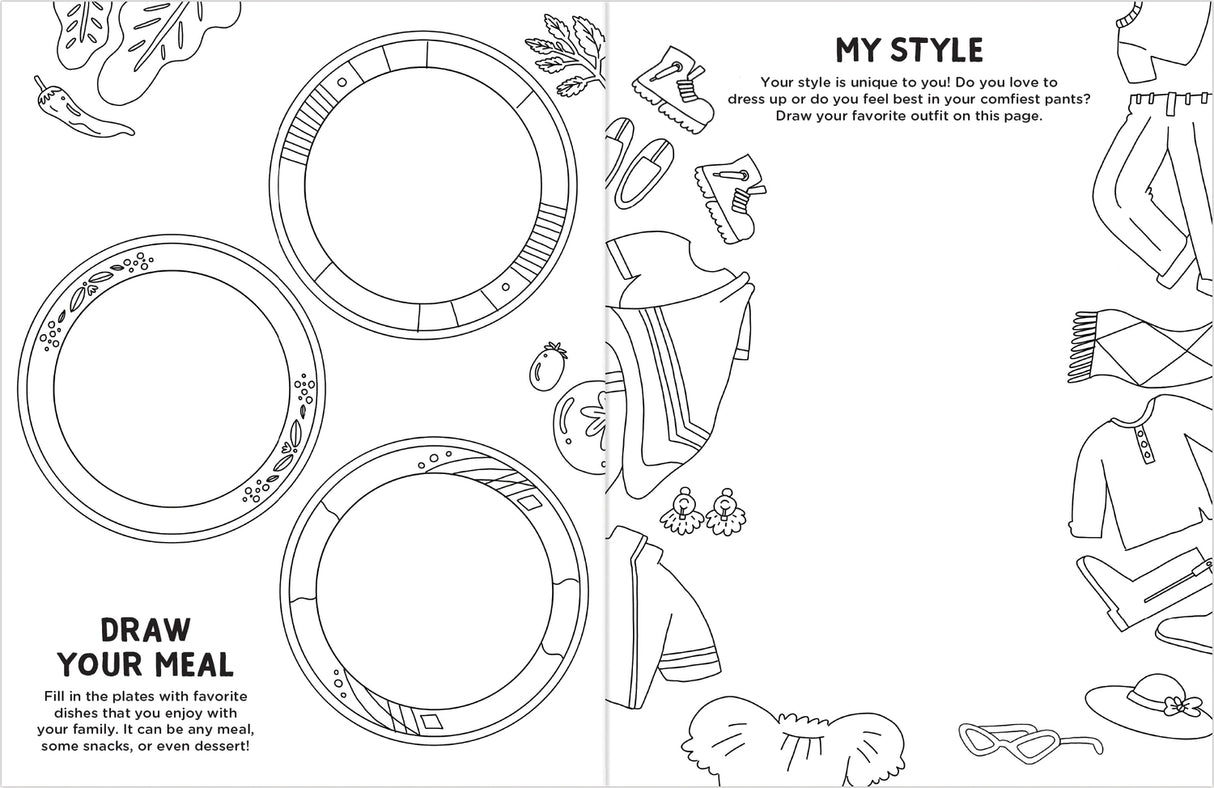 DRAW YOUR MEAL

Fill in the plates with favorite dishes that you enjoy with your family. It can be any meal, some snacks, or even dessert!

MY STYLE

Your style is unique to you! Do you love to dress up or do you feel best in your comfiest pants? Draw your favorite outfit on this page.