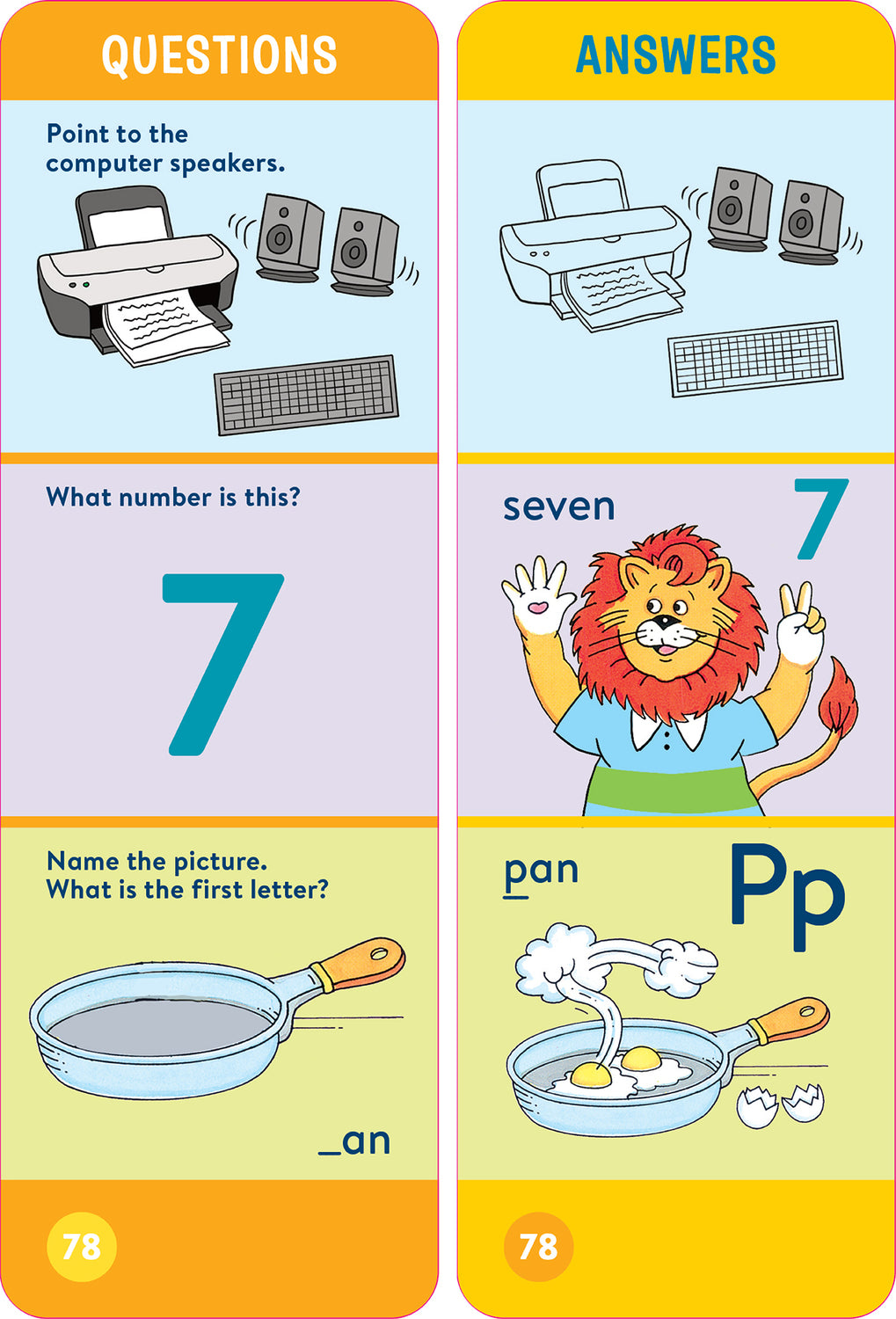 QUESTIONS

Point to the computer speakers.

What number is this?

7

Name the picture. What is the first letter?

_an

78

ANSWERS

seven

7

pan

Pp

78