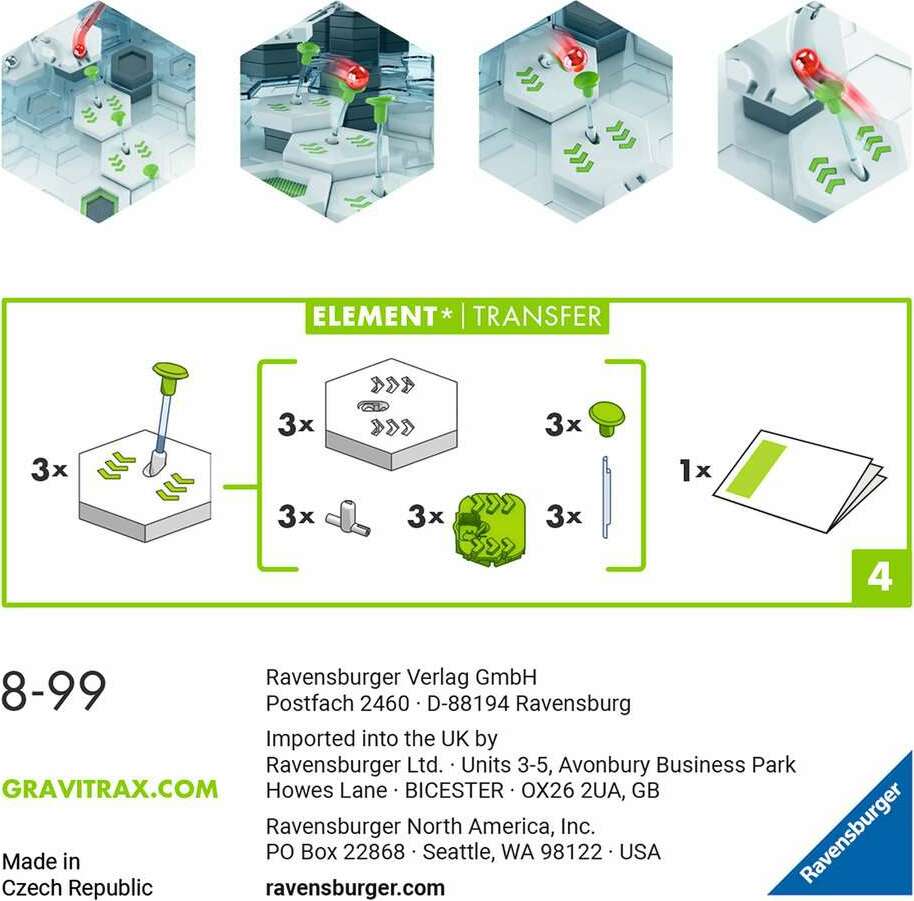 ELEMENT* | TRANSFER

3x

3x

3x

3x

3x

3x

1x

4

8-99

GRAVITRAX.COM

Made in Czech Republic

Ravensburger Verlag GmbH
Postfach 2460 · D-88194 Ravensburg

Imported into the UK by
Ravensburger Ltd. · Units 3-5, Avonbury Business Park
Howes Lane · BICESTER · OX26 2UA, GB

Ravensburger North America, Inc.
PO Box 22868 · Seattle, WA 98122 · USA

ravensburger.com

Ravensburger